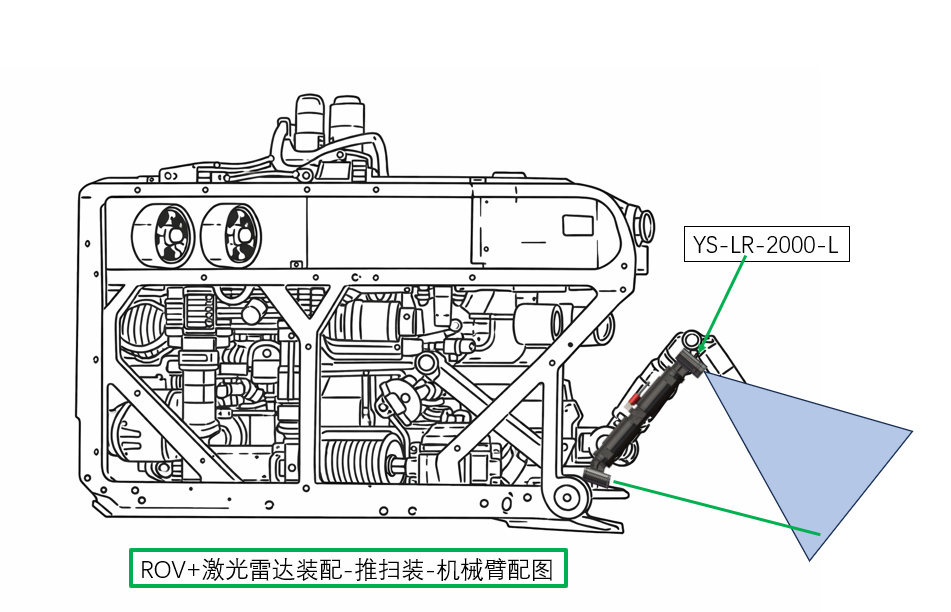 YS-LR-2000-L

ROV+激光雷达装配-推扫装-机械臂配图